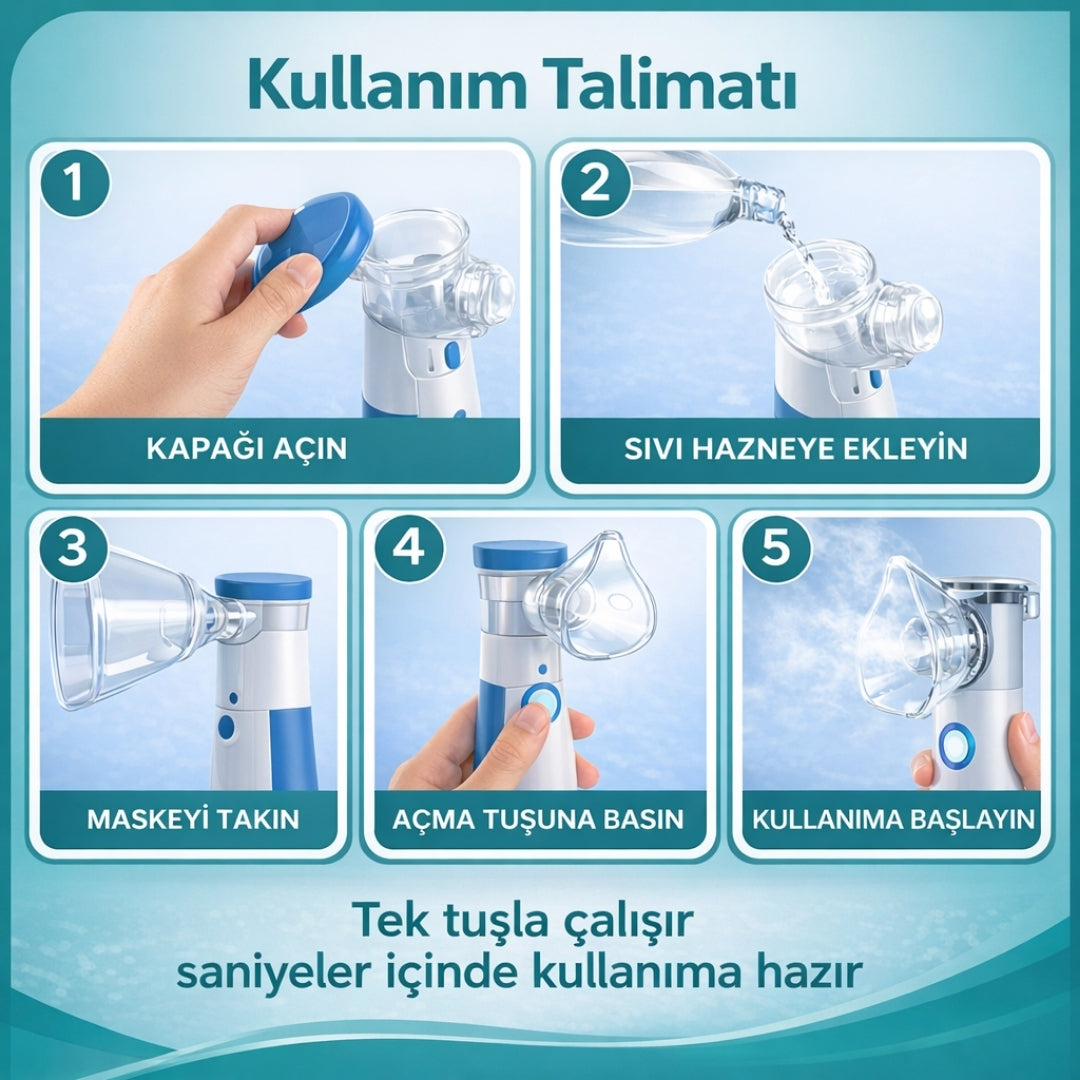 Kullanım Talimatı

1
KAPAĞI AÇIN

2
SIVI HAZNEYE EKLEYİN

3
MASKEYİ TAKIN

4
AÇMA TUŞUNA BASIN

5
KULLANIMA BAŞLAYIN

Tek tuşla çalışır
saniyeler içinde kullanıma hazır